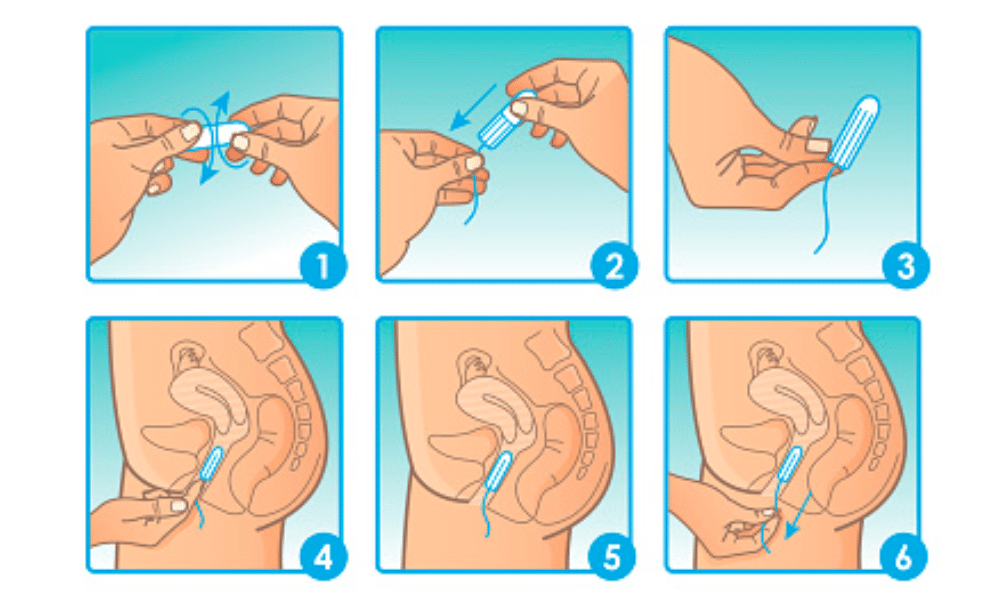 1

2

3

4

5

6